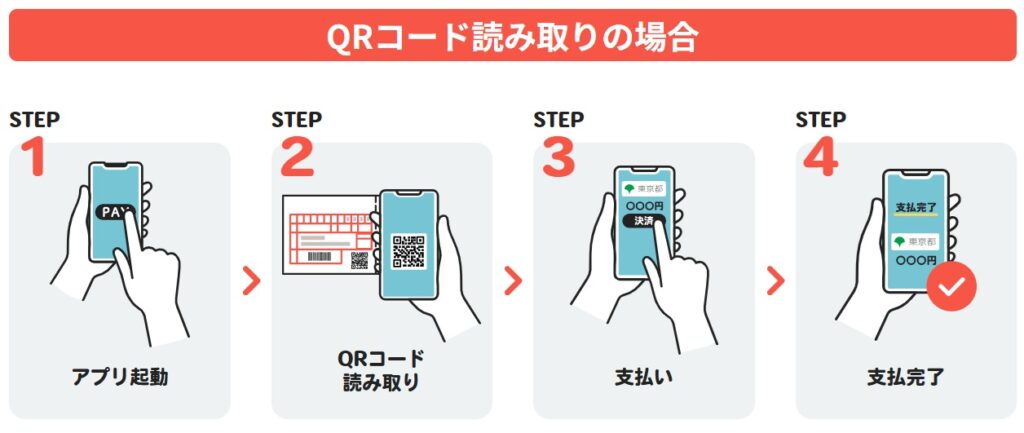 QRコード読み取りの場合

STEP
1
PAY
アプリ起動

STEP
2
QRコード
読み取り

STEP
3
東京都
○○○円
決済
支払い

STEP
4
支払完了
東京都
○○○円
支払完了